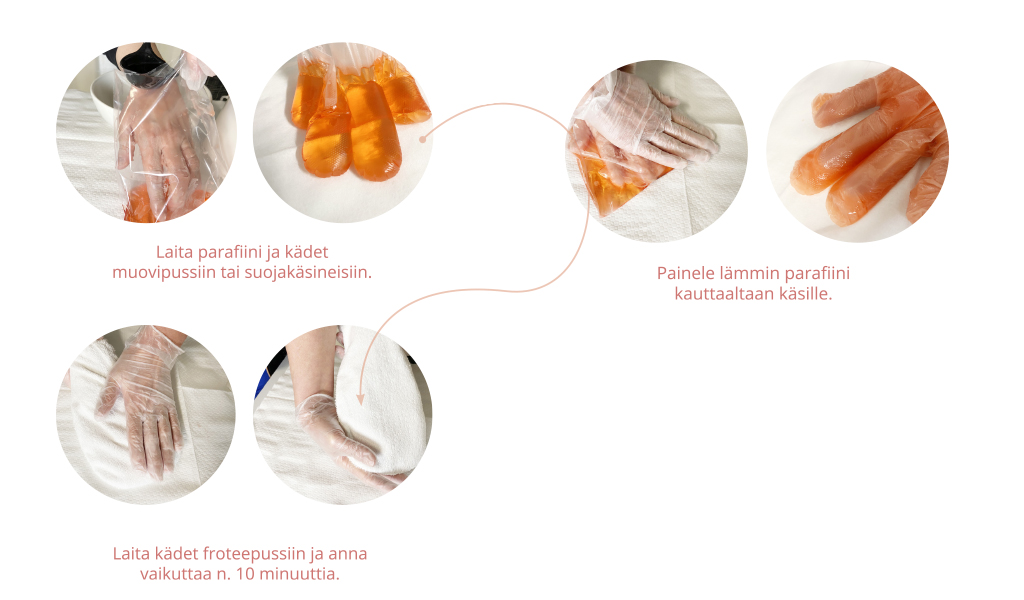 Laita parafiini ja kädet muovipussiin tai suojakäsineisiin.

Painele lämmin parafiini kauttaaltaan käsille.

Laita kädet froteepussiin ja anna vaikuttaa n. 10 minuuttia.